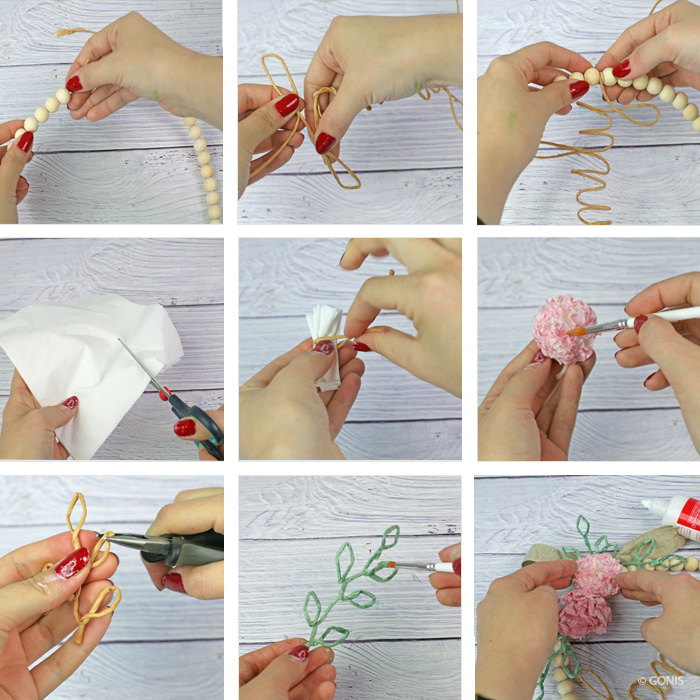 © GONIS